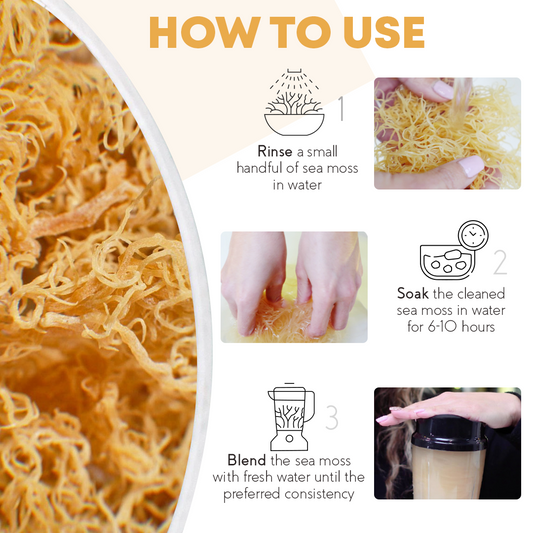 HOW TO USE

1

Rinse a small handful of sea moss in water

2

Soak the cleaned sea moss in water for 6-10 hours

3

Blend the sea moss with fresh water until the preferred consistency